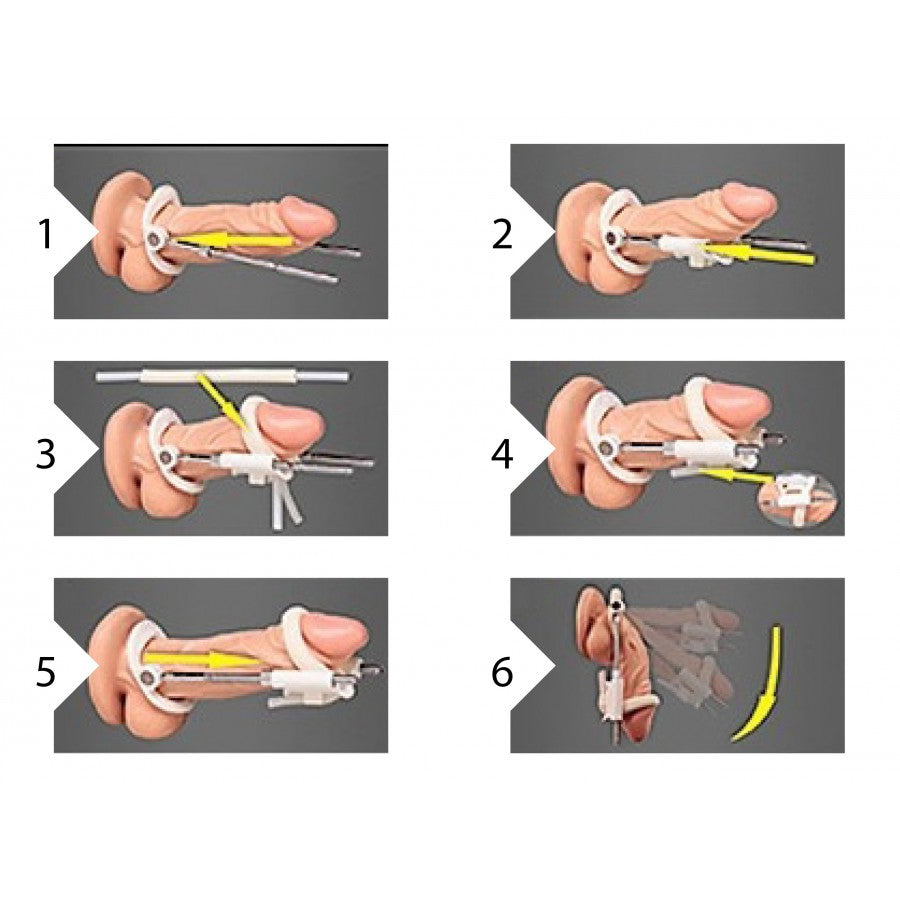 1

2

3

4

5

6